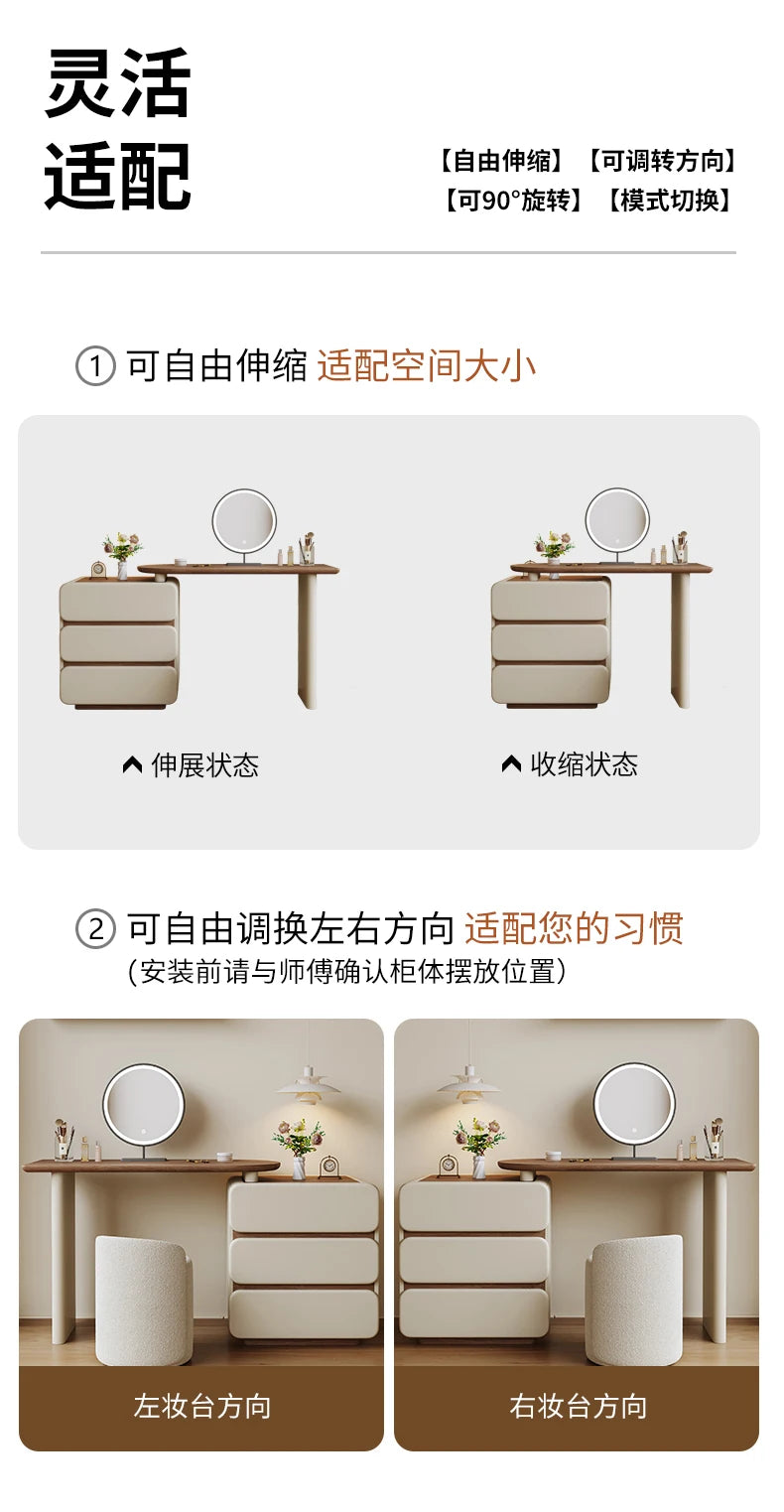 灵活
适配

【自由伸缩】【可调转方向】
【可90°旋转】【模式切换】

① 可自由伸缩 适配空间大小

伸展状态

收缩状态

② 可自由调换左右方向 适配您的习惯
(安装前请与师傅确认柜体摆放位置)

左妆台方向

右妆台方向