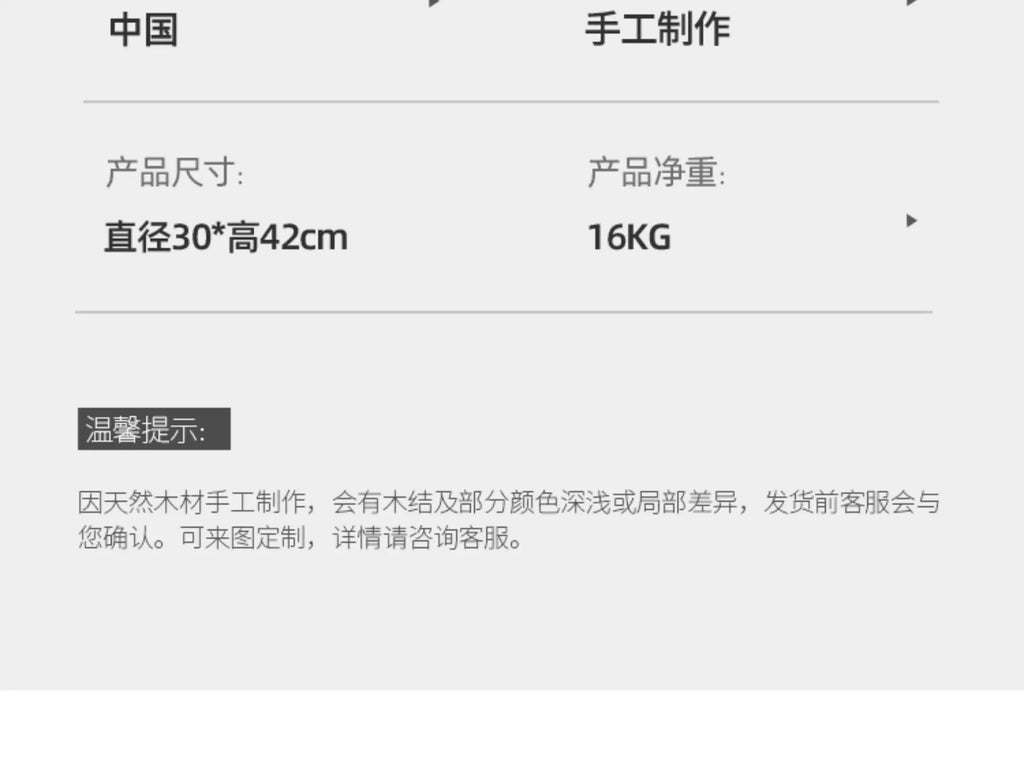 中国

手工制作

产品尺寸:

直径30*高42cm

产品净重:

16KG

温馨提示:

因天然木材手工制作，会有木结及部分颜色深浅或局部差异，发货前客服会与您确认。可来图定制，详情请咨询客服。